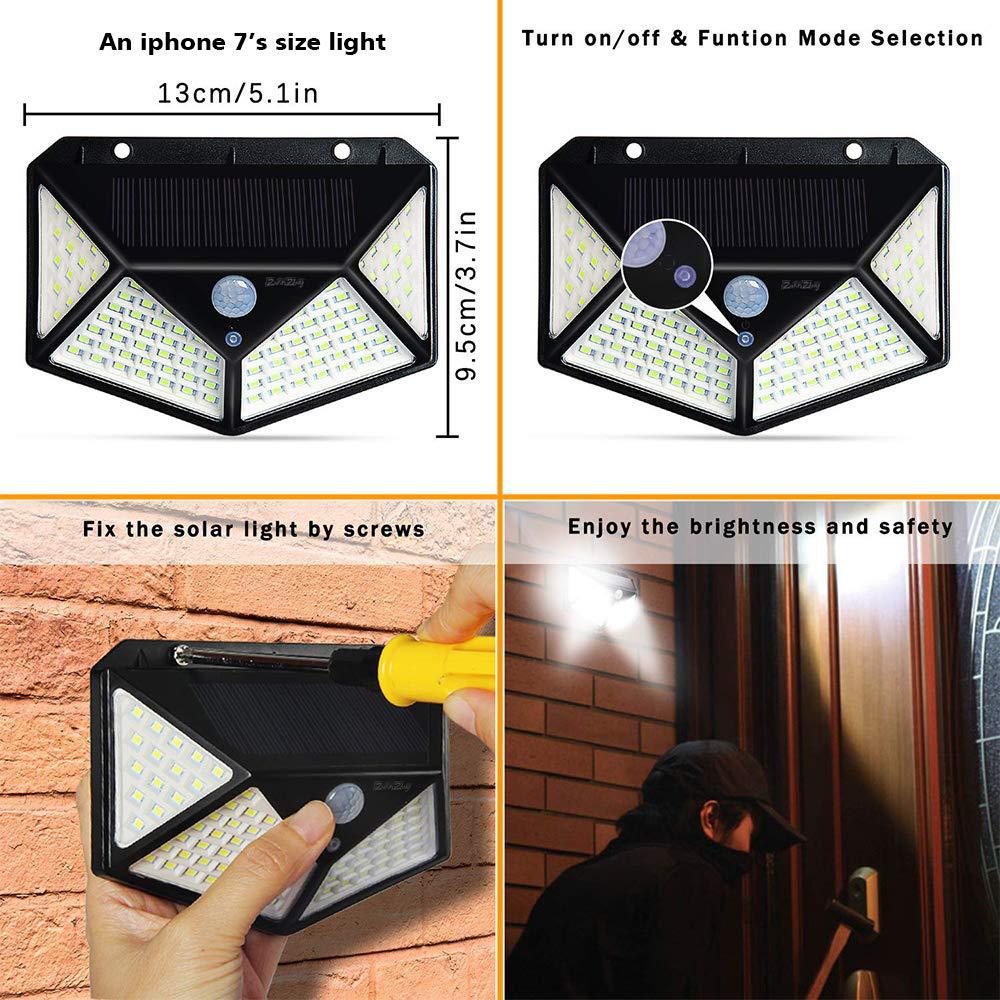 An iphone 7's size light

13cm/5.1in

9.5cm/3.7in

Turn on/off & Funtion Mode Selection

Fix the solar light by screws

Enjoy the brightness and safety